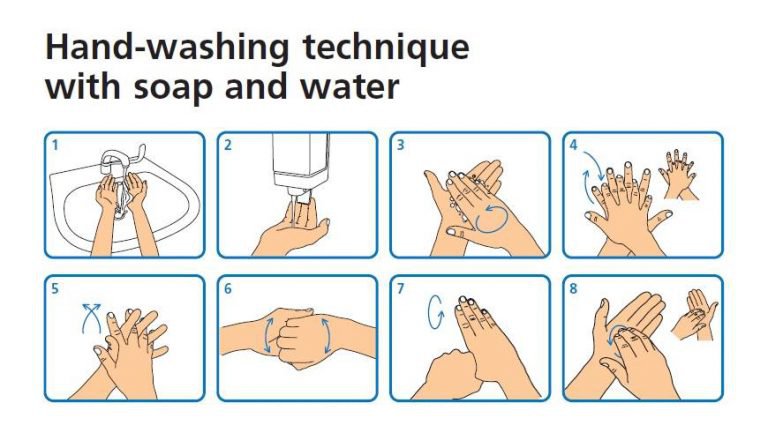 Hand-washing technique with soap and water

1

2

3

4

5

6

7

8